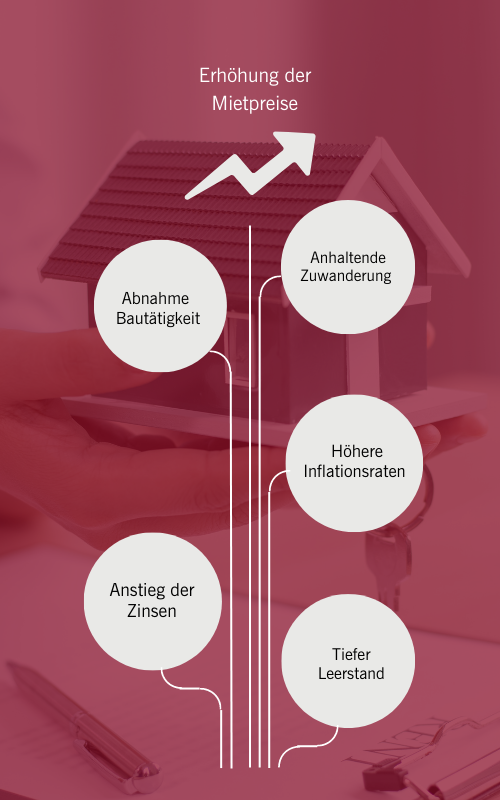 Erhöhung der Mietpreise

Anhaltende Zuwanderung

Abnahme Bautätigkeit

Höhere Inflationsraten

Anstieg der Zinsen

Tiefer Leerstand